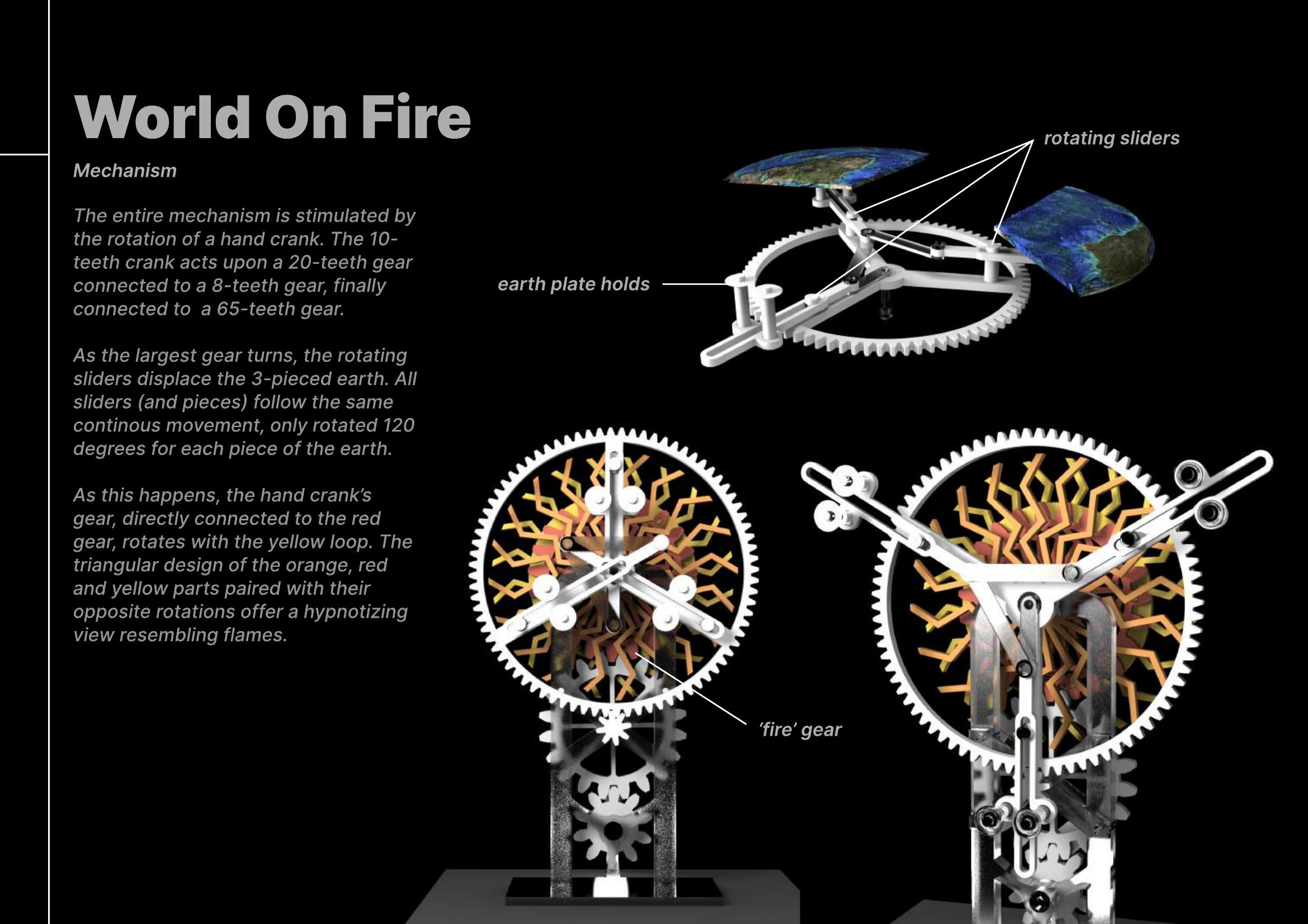 World On Fire

Mechanism

The entire mechanism is stimulated by the rotation of a hand crank. The 10-teeth crank acts upon a 20-teeth gear connected to a 8-teeth gear, finally connected to  a 65-teeth gear.

As the largest gear turns, the rotating sliders displace the 3-pieced earth. All sliders (and pieces) follow the same continous movement, only rotated 120 degrees for each piece of the earth.

As this happens, the hand crank's gear, directly connected to the red gear, rotates with the yellow loop. The triangular design of the orange, red and yellow parts paired with their opposite rotations offer a hypnotizing view resembling flames.

rotating sliders

earth plate holds

'fire' gear